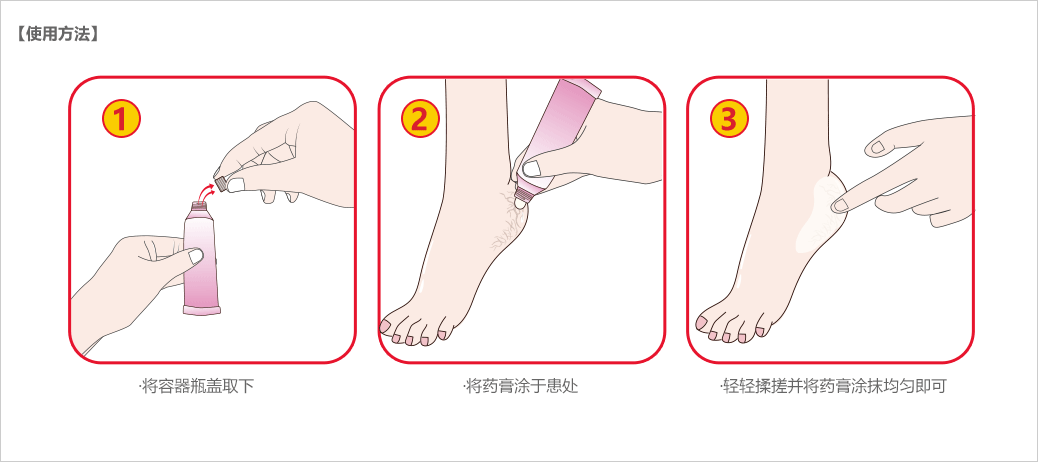 【使用方法】

1

·将容器瓶盖取下

2

·将药膏涂于患处

3

·轻轻揉搓并将药膏涂抹均匀即可